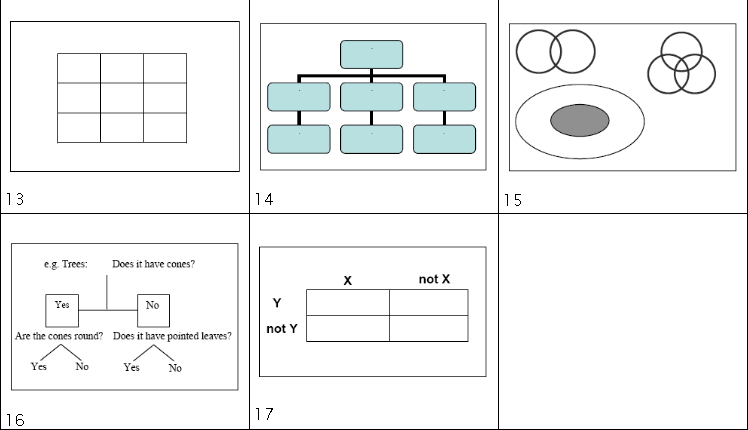 13

14

15

e.g. Trees: Does it have cones?

Yes

No

Are the cones round? Does it have pointed leaves?

Yes No Yes No

16

| | X | not X |
|---|---|---|
| Y | | |
| not Y | | |

17